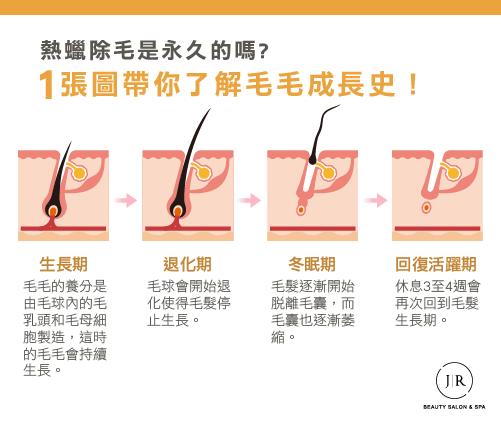 熱蠟除毛是永久的嗎?
1張圖帶你了解毛毛成長史！

生長期
毛毛的養分是由毛球內的毛乳頭和毛母細胞製造，這時的毛毛會持續生長。

退化期
毛球會開始退化使得毛髮停止生長。

冬眠期
毛髮逐漸開始脫離毛囊，而毛囊也逐漸萎縮。

回復活躍期
休息3至4週會再次回到毛髮生長期。

J|R
BEAUTY SALON & SPA